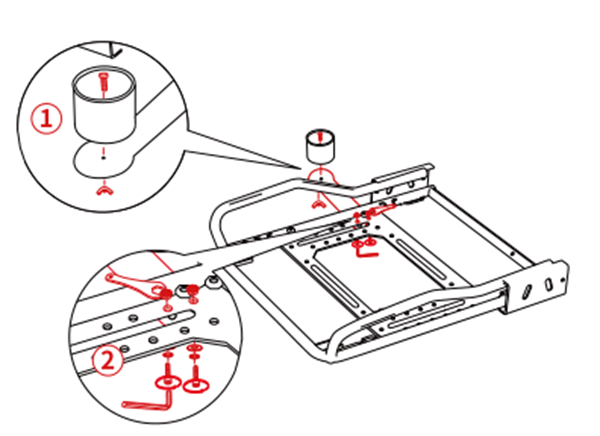 ①

②