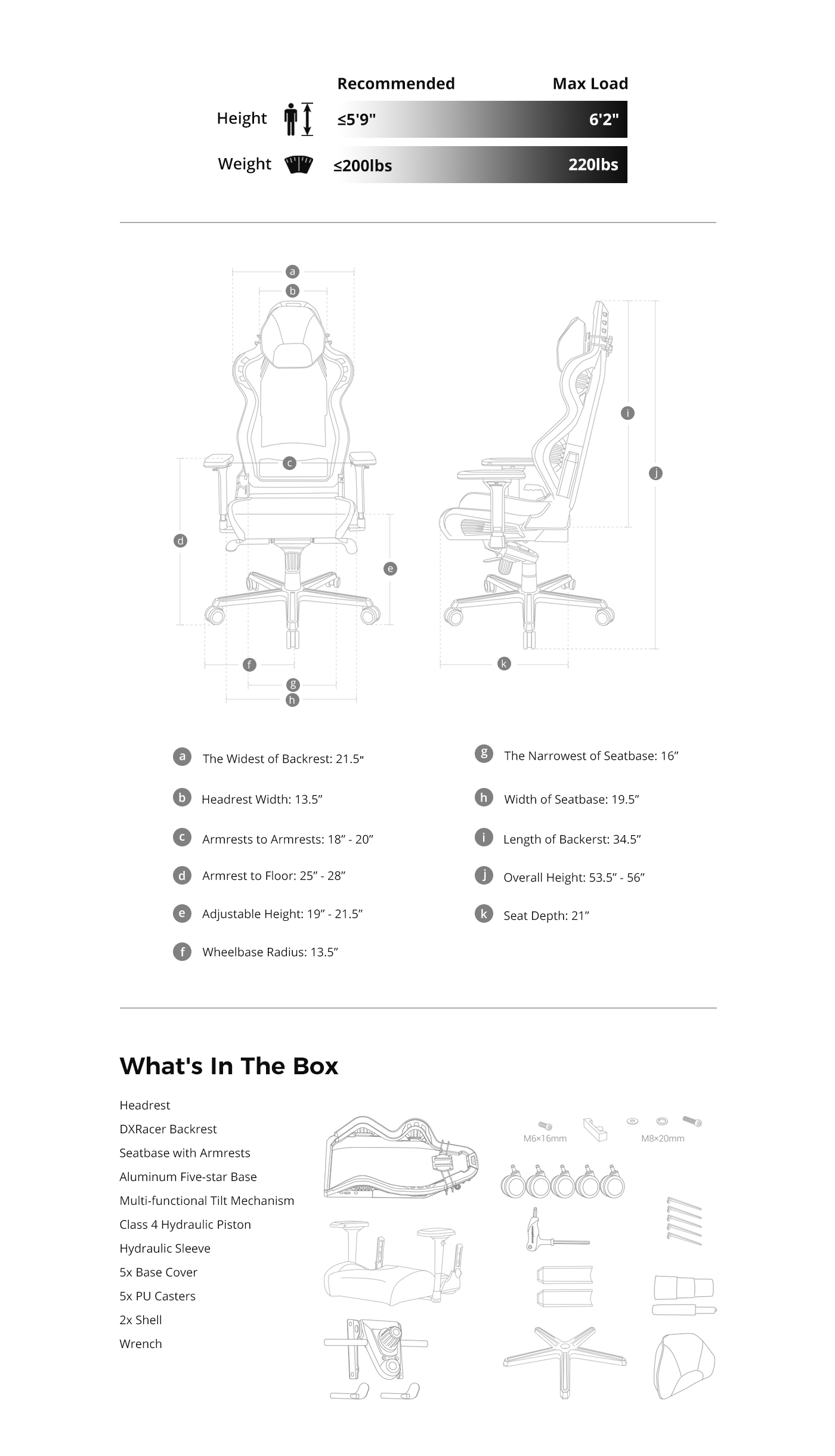 Recommended Max Load

Height ≤5'9" 6'2"

Weight ≤200lbs 220lbs

a
b
c
d
e
f
g
h
i
j
k

a The Widest of Backrest: 21.5"

b Headrest Width: 13.5”

c Armrests to Armrests: 18” - 20”

d Armrest to Floor: 25” - 28”

e Adjustable Height: 19” - 21.5”

f Wheelbase Radius: 13.5”

g The Narrowest of Seatbase: 16”

h Width of Seatbase: 19.5”

i Length of Backerst: 34.5”

j Overall Height: 53.5” - 56”

k Seat Depth: 21”

What's In The Box

Headrest
DXRacer Backrest
Seatbase with Armrests
Aluminum Five-star Base
Multi-functional Tilt Mechanism
Class 4 Hydraulic Piston
Hydraulic Sleeve
5x Base Cover
5x PU Casters
2x Shell
Wrench

M6×16mm
M8×20mm