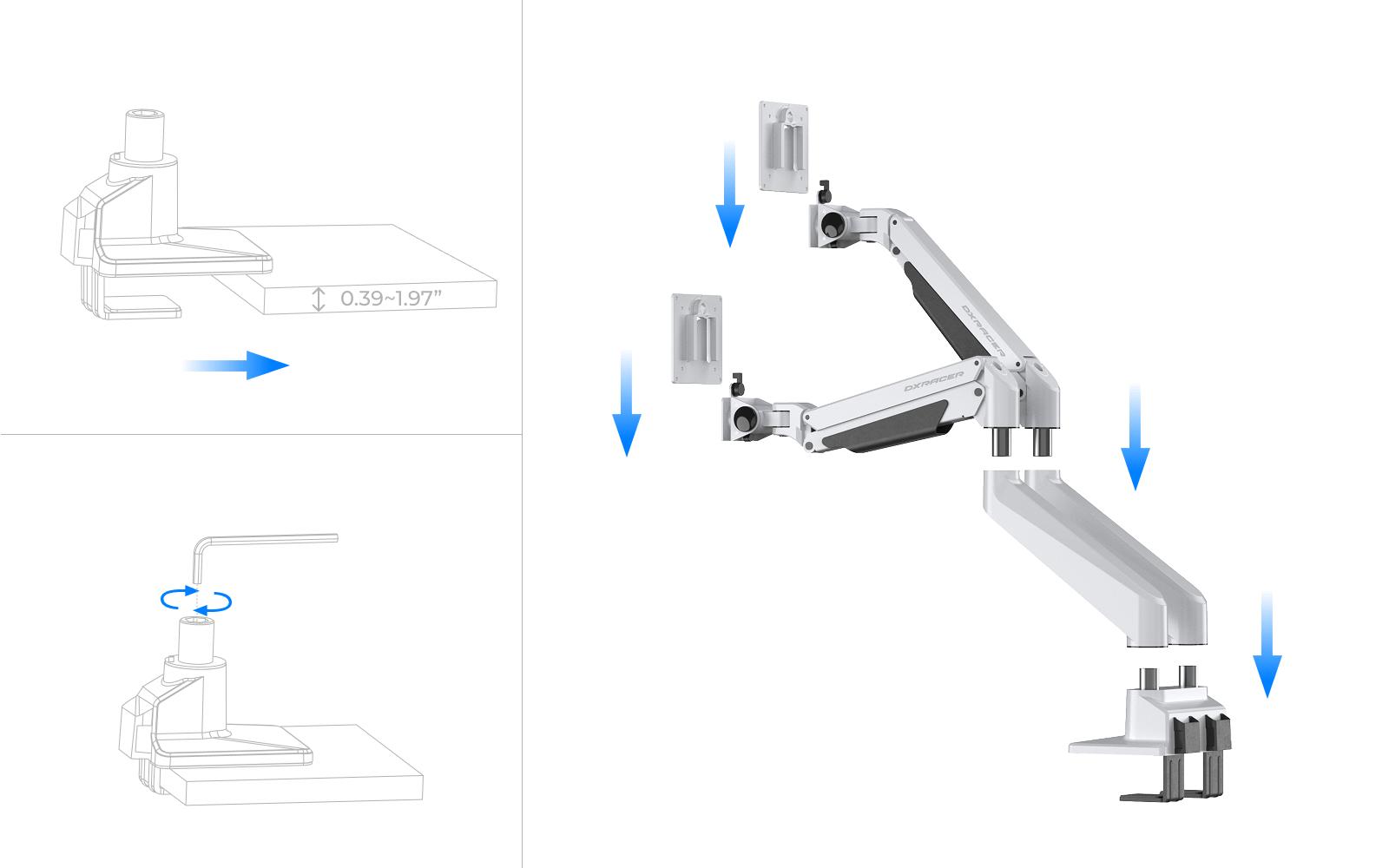 0.39~1.97"

DXRACER

DXRACER